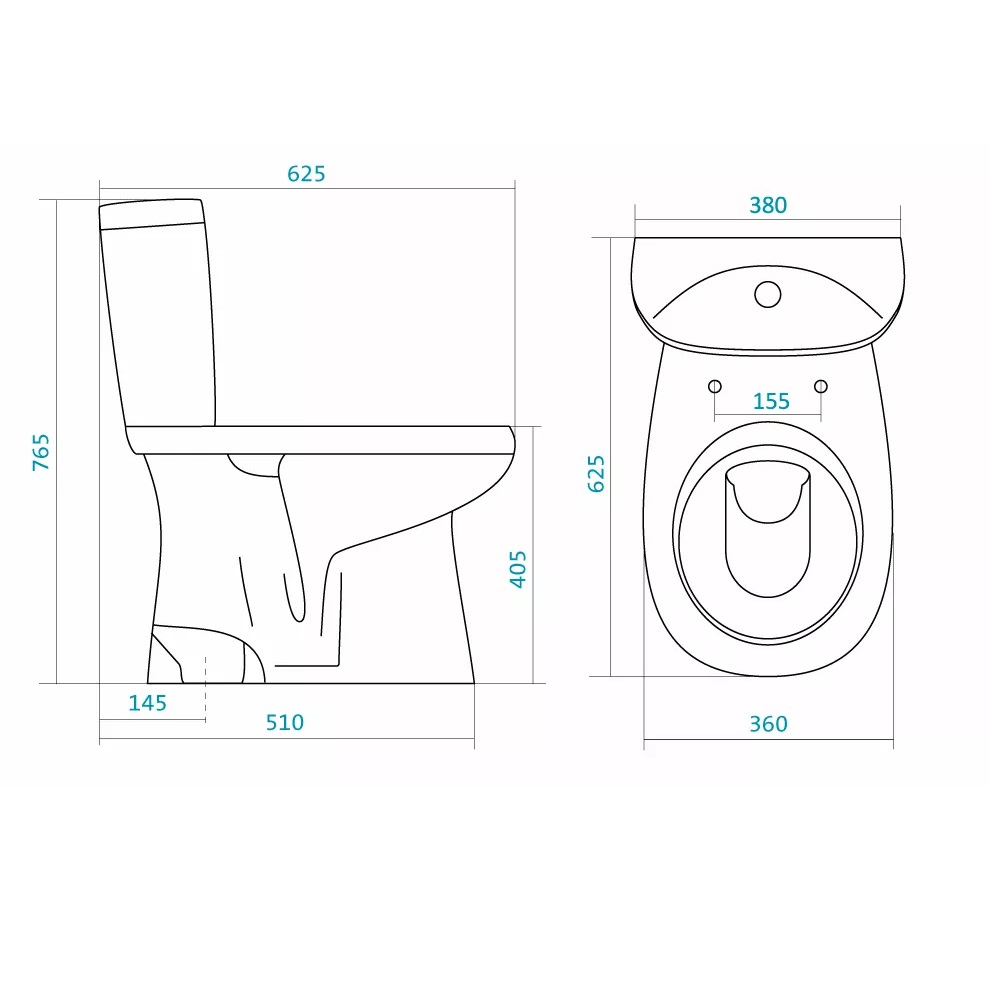 625
765
405
145
510
380
155
625
360